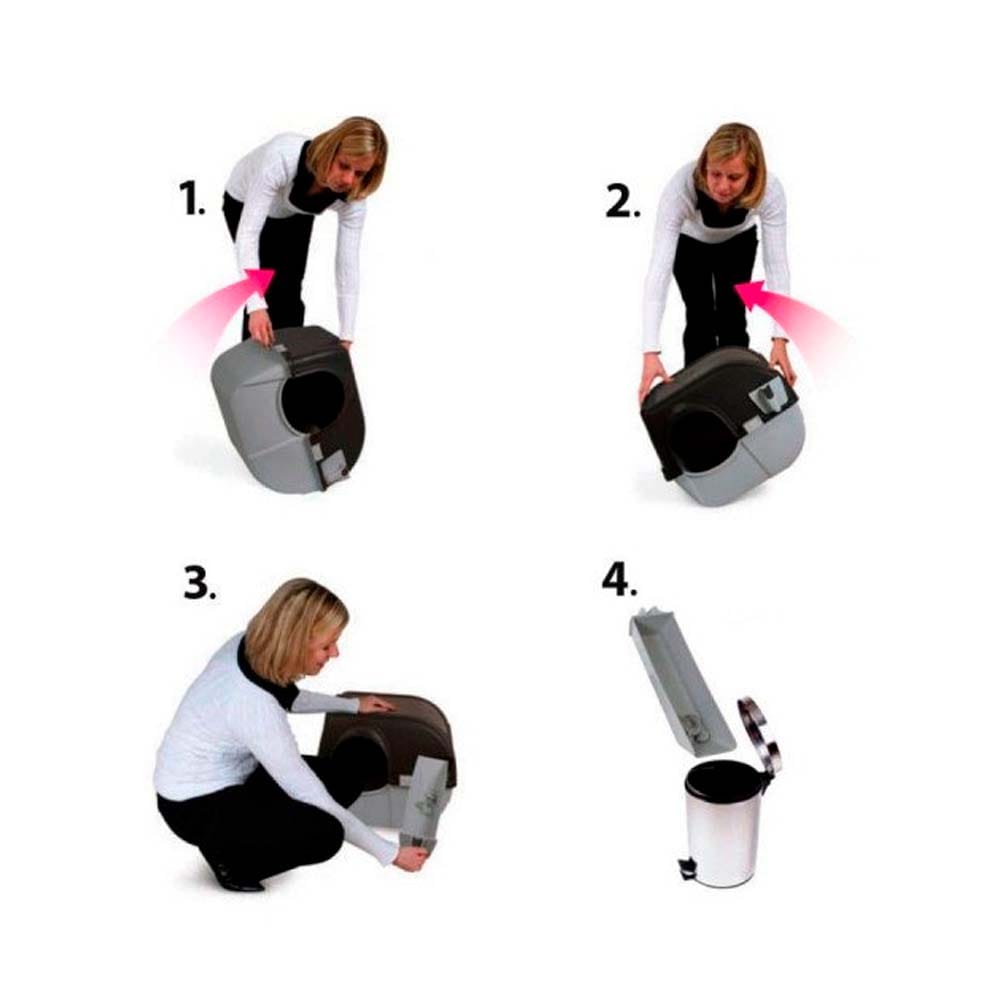 1.

2.

3.

4.